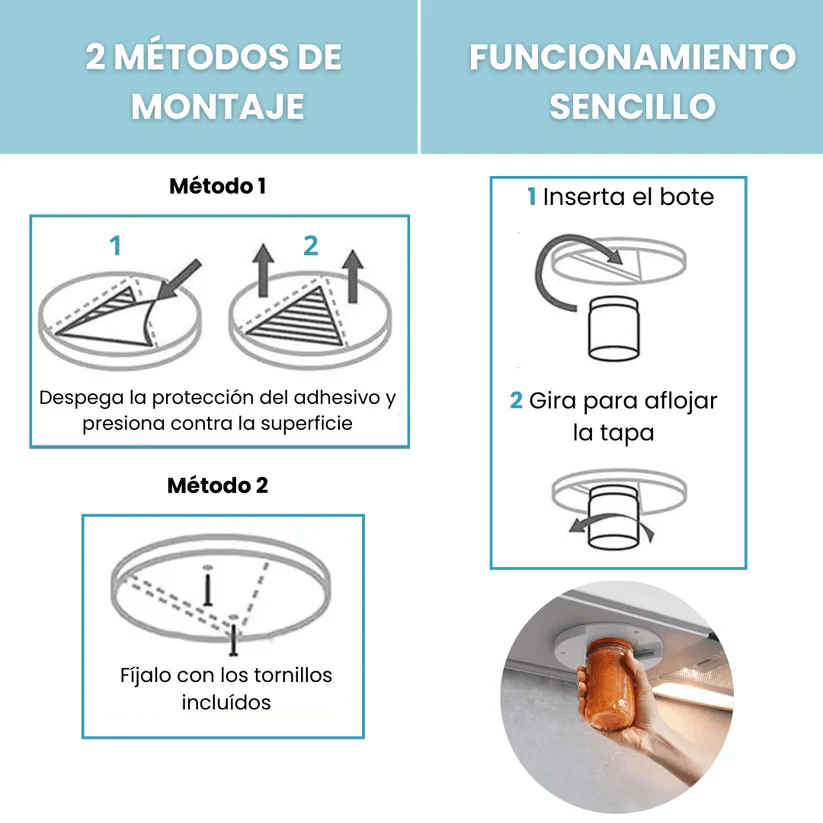 2 MÉTODOS DE MONTAJE

Método 1

1

2

Despega la protección del adhesivo y presiona contra la superficie

Método 2

Fíjalo con los tornillos incluídos

FUNCIONAMIENTO SENCILLO

1 Inserta el bote

2 Gira para aflojar la tapa